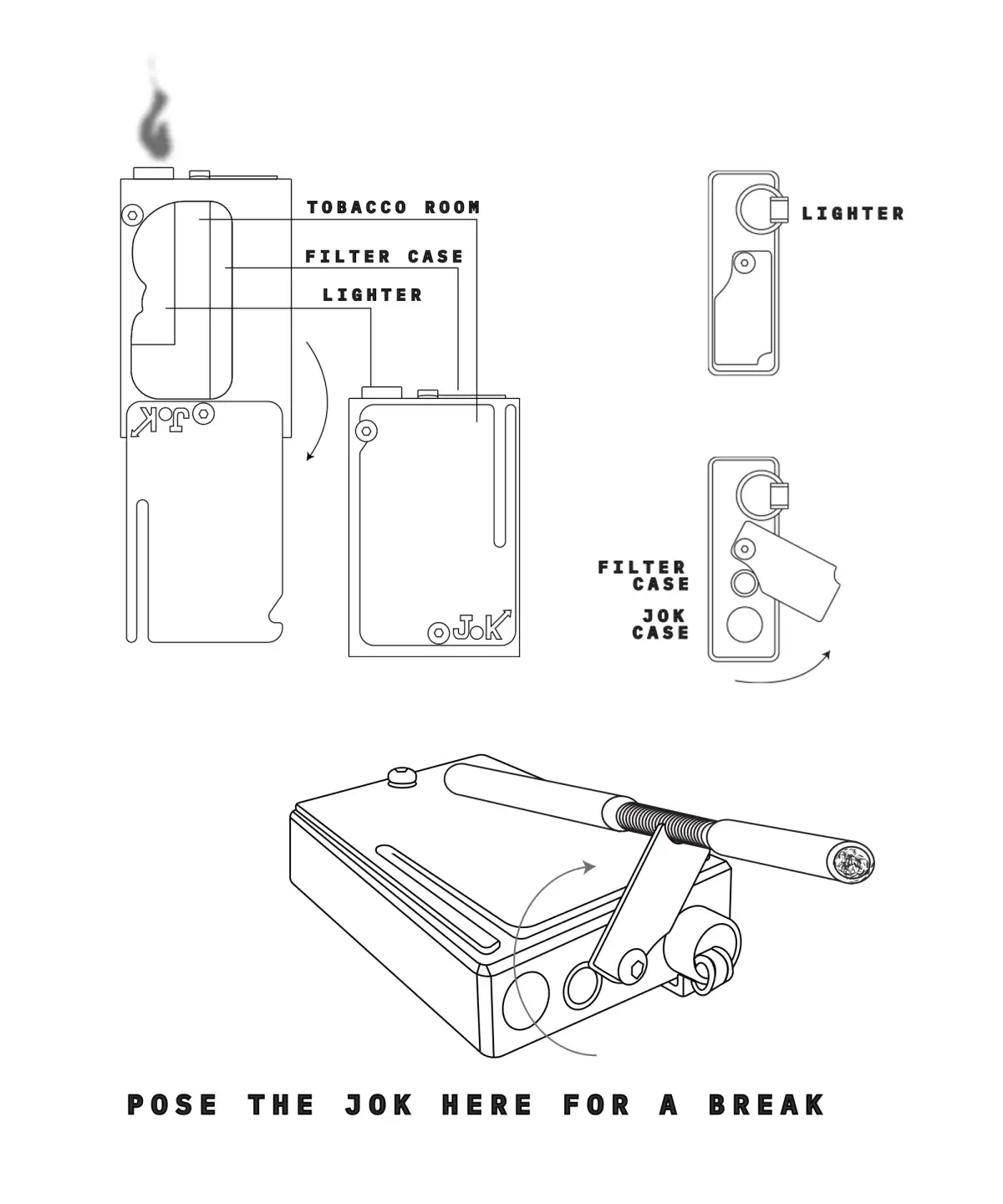 TOBACCO ROOM

FILTER CASE

LIGHTER

J.K

J.K

LIGHTER

FILTER CASE

JOK CASE

POSE THE JOK HERE FOR A BREAK