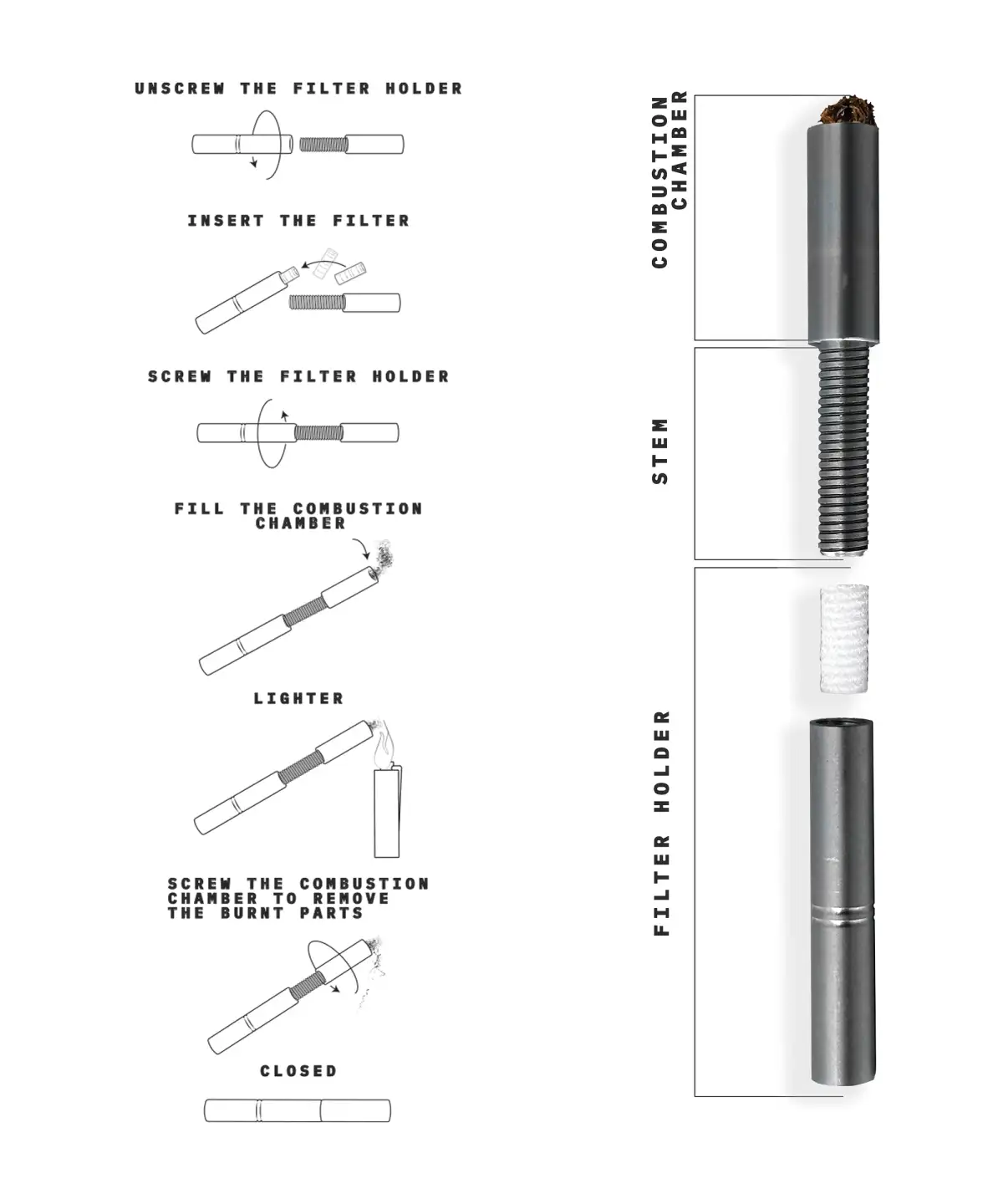 UNSCREW THE FILTER HOLDER

INSERT THE FILTER

SCREW THE FILTER HOLDER

FILL THE COMBUSTION CHAMBER

LIGHTER

SCREW THE COMBUSTION CHAMBER TO REMOVE THE BURNT PARTS

CLOSED

COMBUSTION CHAMBER

STEM

FILTER HOLDER